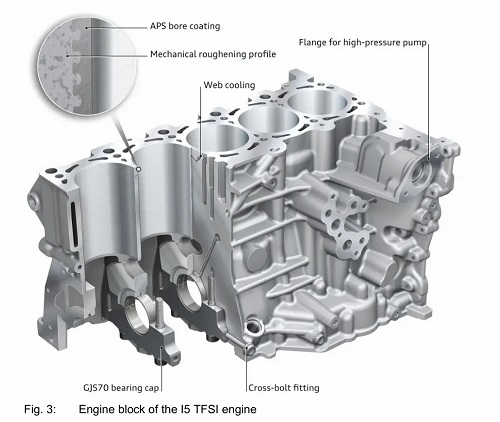 APS bore coating

Mechanical roughening profile

Flange for high-pressure pump

Web cooling

GJS70 bearing cap

Cross-bolt fitting

Fig. 3: Engine block of the I5 TFSI engine